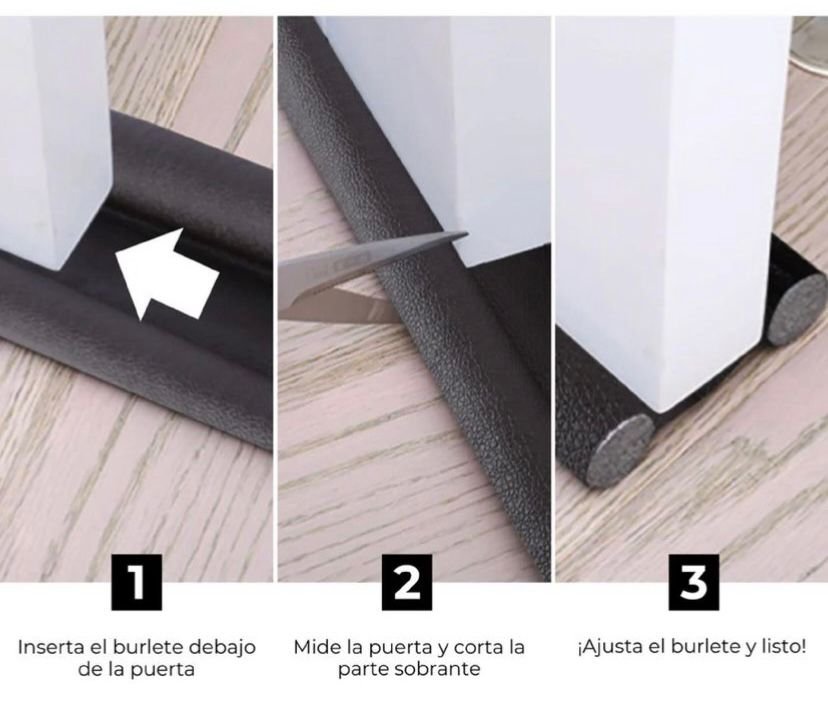 1

Inserta el burlete debajo de la puerta

2

Mide la puerta y corta la parte sobrante

3

¡Ajusta el burlete y listo!